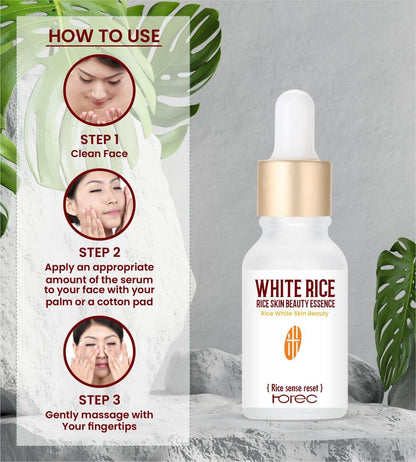 HOW TO USE

STEP 1
Clean Face

STEP 2
Apply an appropriate amount of the serum to your face with your palm or a cotton pad

STEP 3
Gently massage with Your fingertips

WHITE RICE
RICE SKIN BEAUTY ESSENCE
Rice White Skin Beauty

{ Rice sense reset }
rorec